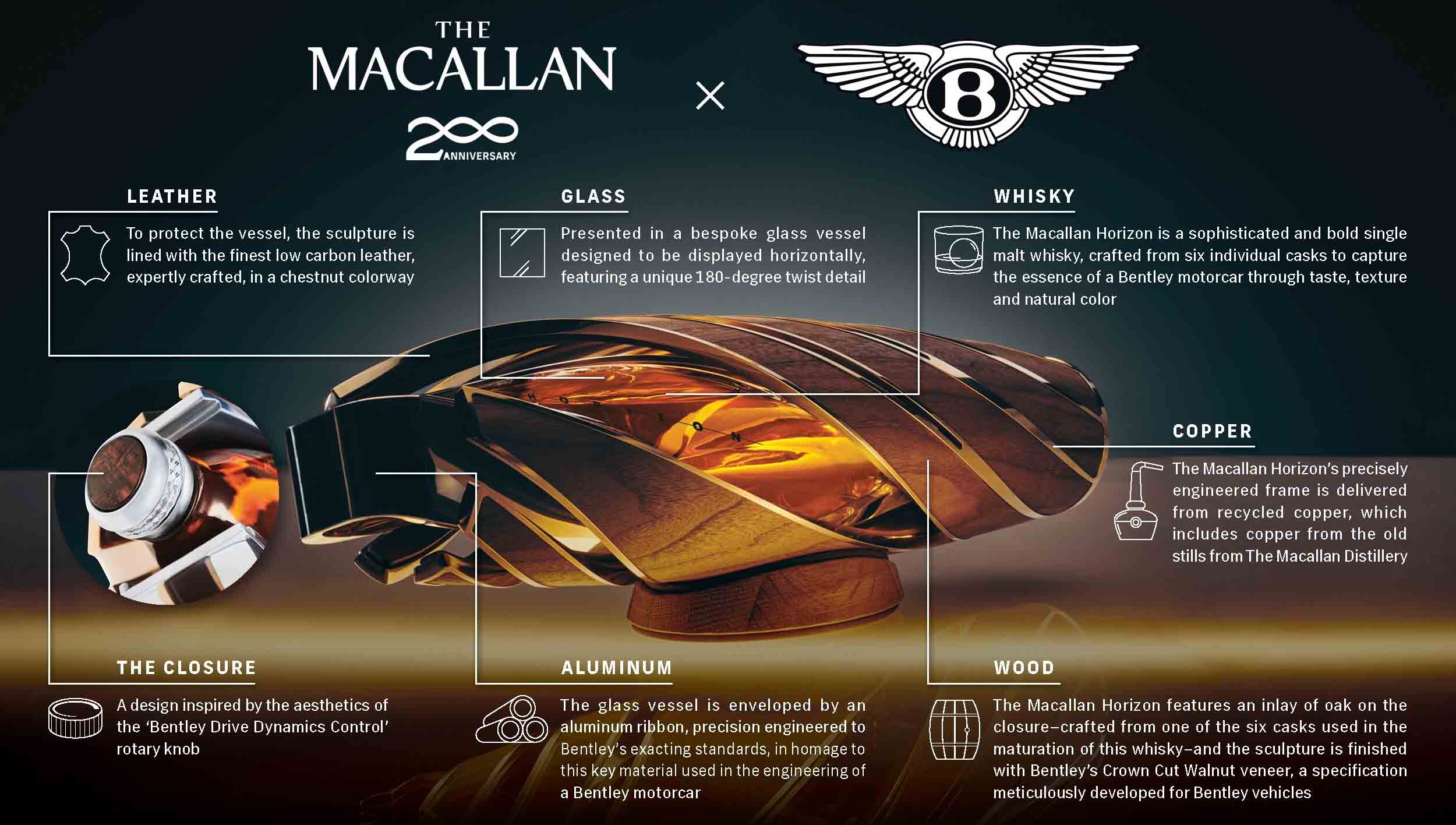 THE MACALLAN

200 ANNIVERSARY

×

B

LEATHER

To protect the vessel, the sculpture is lined with the finest low carbon leather, expertly crafted, in a chestnut colorway

GLASS

Presented in a bespoke glass vessel designed to be displayed horizontally, featuring a unique 180-degree twist detail

WHISKY

The Macallan Horizon is a sophisticated and bold single malt whisky, crafted from six individual casks to capture the essence of a Bentley motorcar through taste, texture and natural color

HORIZON

COPPER

The Macallan Horizon's precisely engineered frame is delivered from recycled copper, which includes copper from the old stills from The Macallan Distillery

THE CLOSURE

A design inspired by the aesthetics of the 'Bentley Drive Dynamics Control' rotary knob

ALUMINUM

The glass vessel is enveloped by an aluminum ribbon, precision engineered to Bentley's exacting standards, in homage to this key material used in the engineering of a Bentley motorcar

WOOD

The Macallan Horizon features an inlay of oak on the closure–crafted from one of the six casks used in the maturation of this whisky–and the sculpture is finished with Bentley's Crown Cut Walnut veneer, a specification meticulously developed for Bentley vehicles