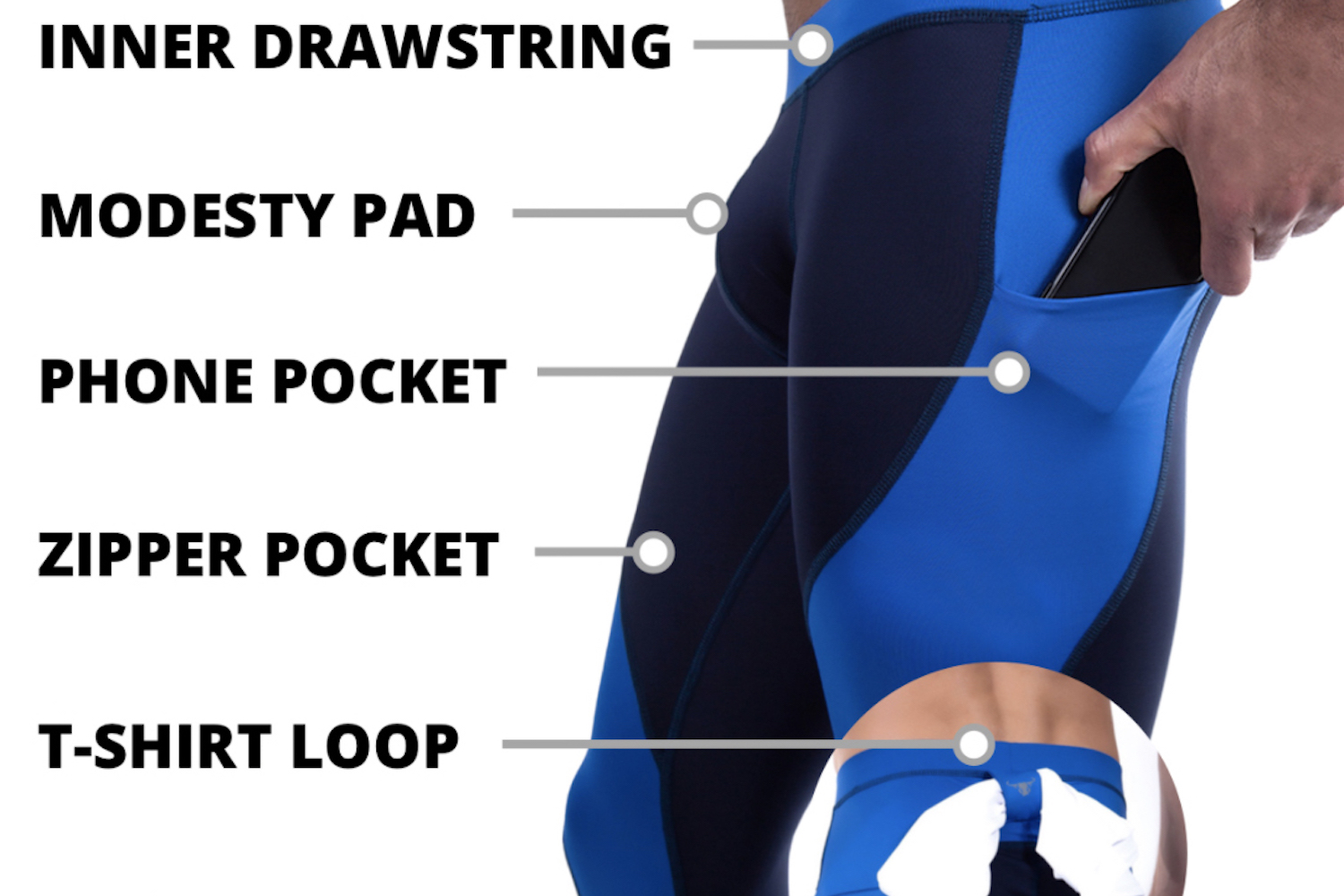 INNER DRAWSTRING

MODESTY PAD

PHONE POCKET

ZIPPER POCKET

T-SHIRT LOOP