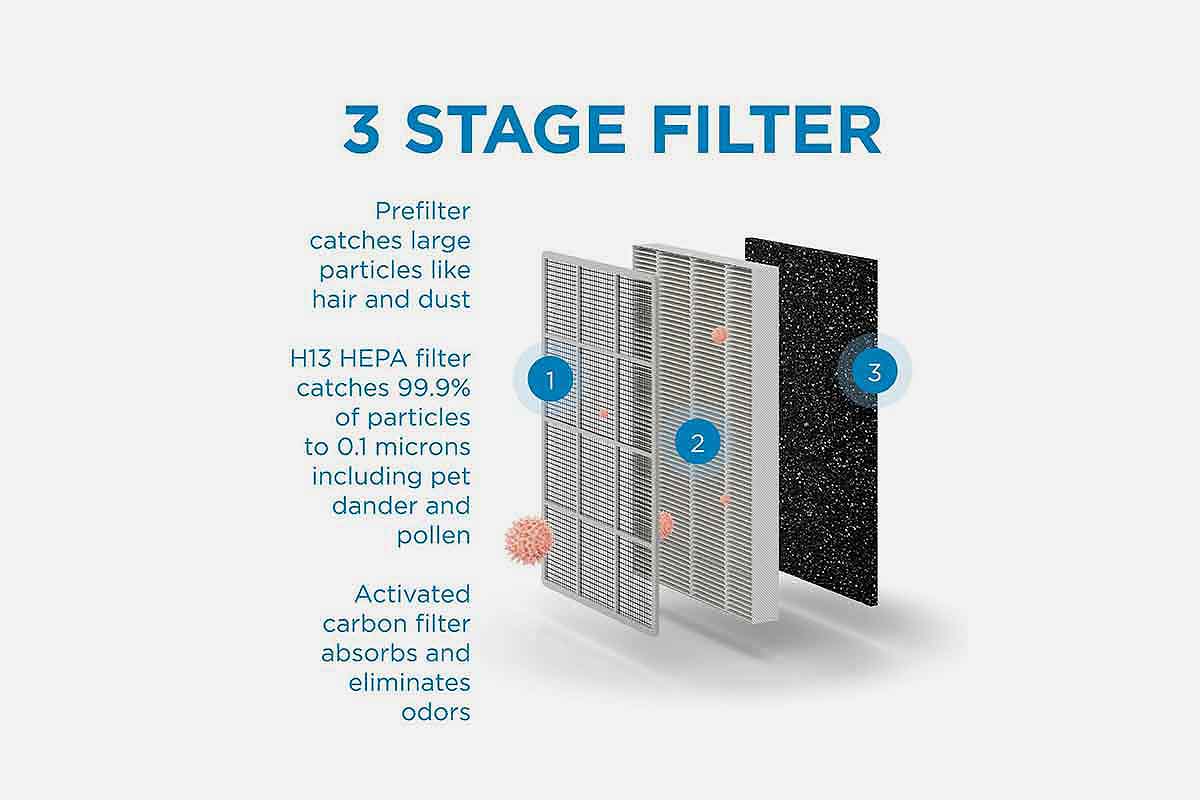 3 STAGE FILTER

Prefilter catches large particles like hair and dust

H13 HEPA filter catches 99.9% of particles to 0.1 microns including pet dander and pollen

Activated carbon filter absorbs and eliminates odors

1

2

3