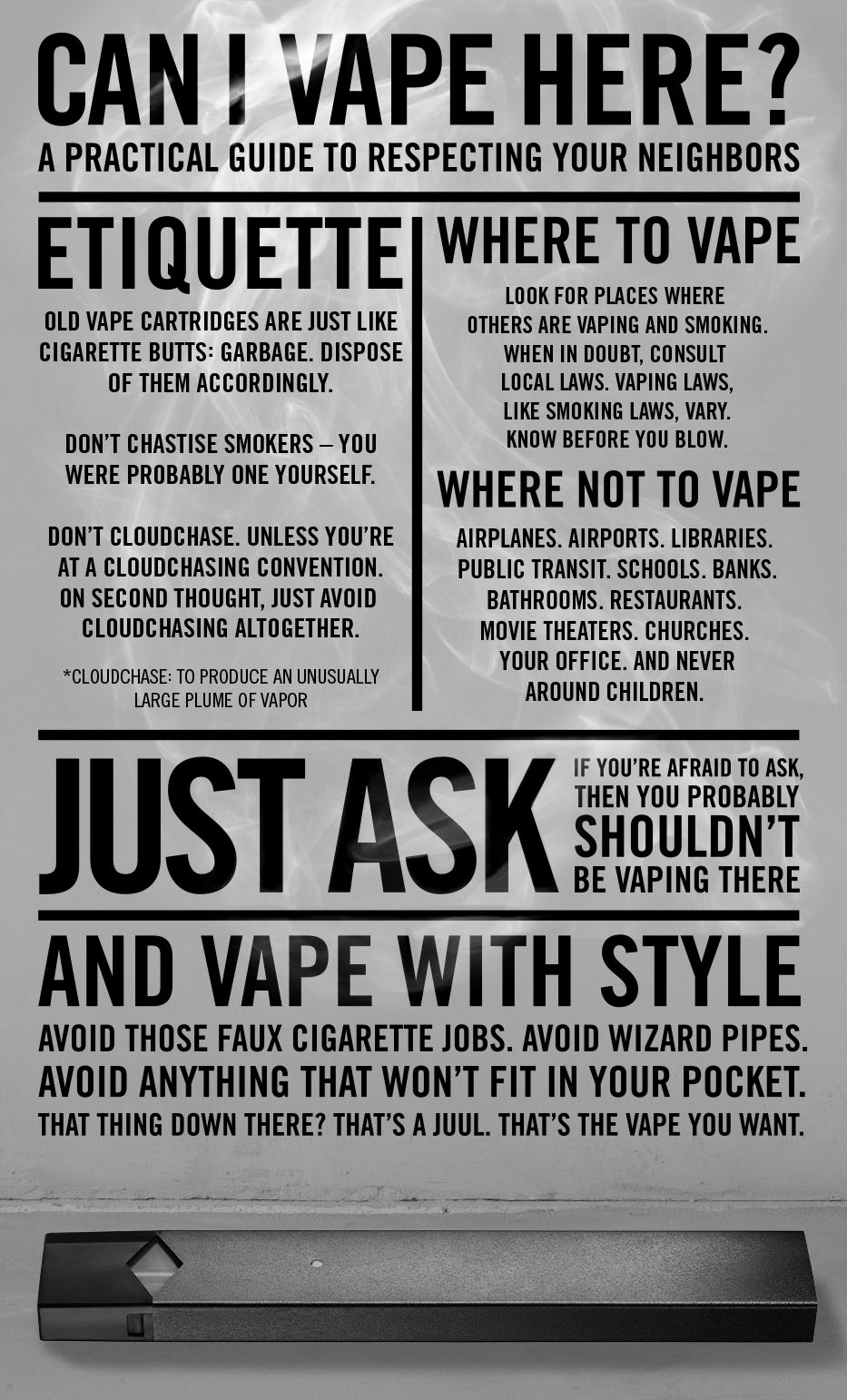 CAN I VAPE HERE?
A PRACTICAL GUIDE TO RESPECTING YOUR NEIGHBORS

ETIQUETTE

OLD VAPE CARTRIDGES ARE JUST LIKE CIGARETTE BUTTS: GARBAGE. DISPOSE OF THEM ACCORDINGLY.

DON'T CHASTISE SMOKERS – YOU WERE PROBABLY ONE YOURSELF.

DON'T CLOUDCHASE. UNLESS YOU'RE AT A CLOUDCHASING CONVENTION. ON SECOND THOUGHT, JUST AVOID CLOUDCHASING ALTOGETHER.

*CLOUDCHASE: TO PRODUCE AN UNUSUALLY LARGE PLUME OF VAPOR

WHERE TO VAPE

LOOK FOR PLACES WHERE OTHERS ARE VAPING AND SMOKING. WHEN IN DOUBT, CONSULT LOCAL LAWS. VAPING LAWS, LIKE SMOKING LAWS, VARY. KNOW BEFORE YOU BLOW.

WHERE NOT TO VAPE

AIRPLANES. AIRPORTS. LIBRARIES. PUBLIC TRANSIT. SCHOOLS. BANKS. BATHROOMS. RESTAURANTS. MOVIE THEATERS. CHURCHES. YOUR OFFICE. AND NEVER AROUND CHILDREN.

JUST ASK

IF YOU'RE AFRAID TO ASK, THEN YOU PROBABLY SHOULDN'T BE VAPING THERE

AND VAPE WITH STYLE

AVOID THOSE FAUX CIGARETTE JOBS. AVOID WIZARD PIPES. AVOID ANYTHING THAT WON'T FIT IN YOUR POCKET. THAT THING DOWN THERE? THAT'S A JUUL. THAT'S THE VAPE YOU WANT.