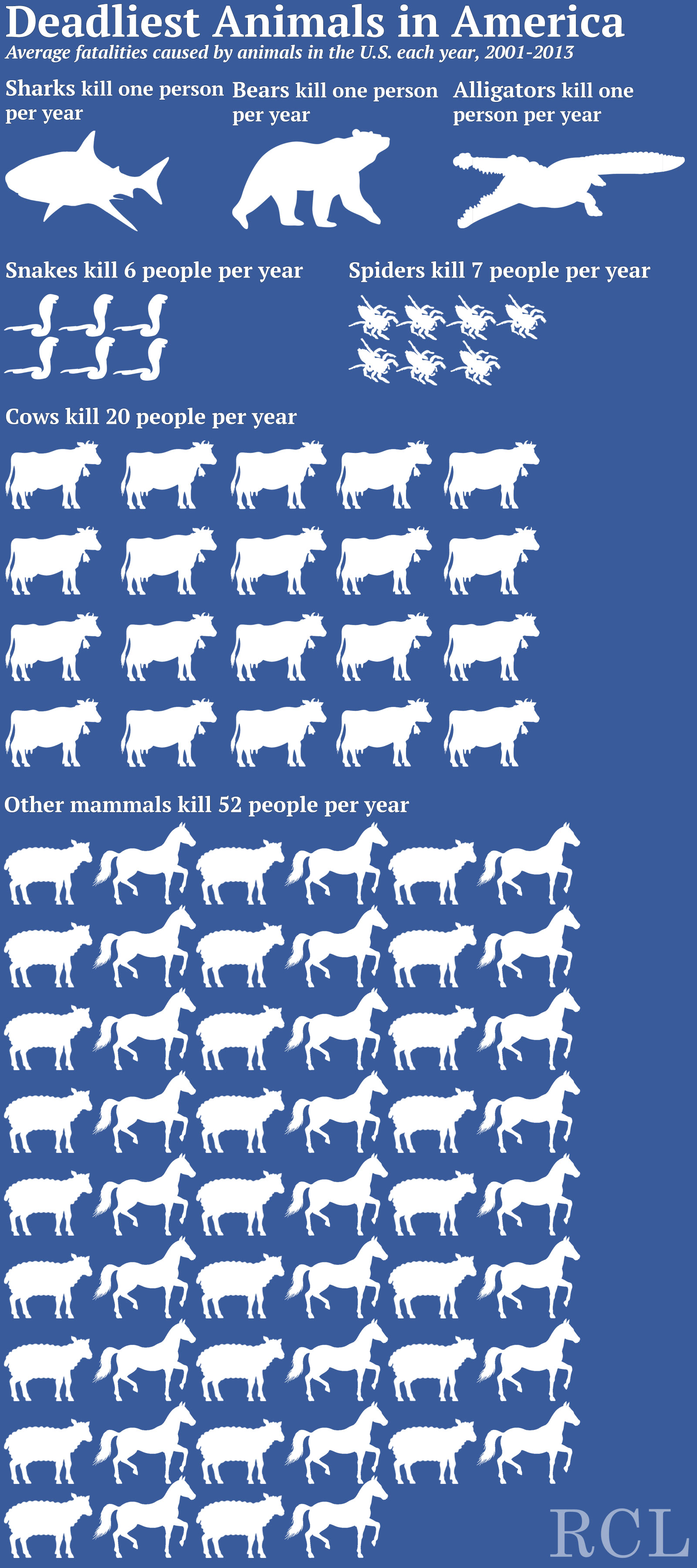 Deadliest Animals in America

Average fatalities caused by animals in the U.S. each year, 2001-2013

Sharks kill one person per year

Bears kill one person per year

Alligators kill one person per year

Snakes kill 6 people per year

Spiders kill 7 people per year

Cows kill 20 people per year

Other mammals kill 52 people per year

RCL