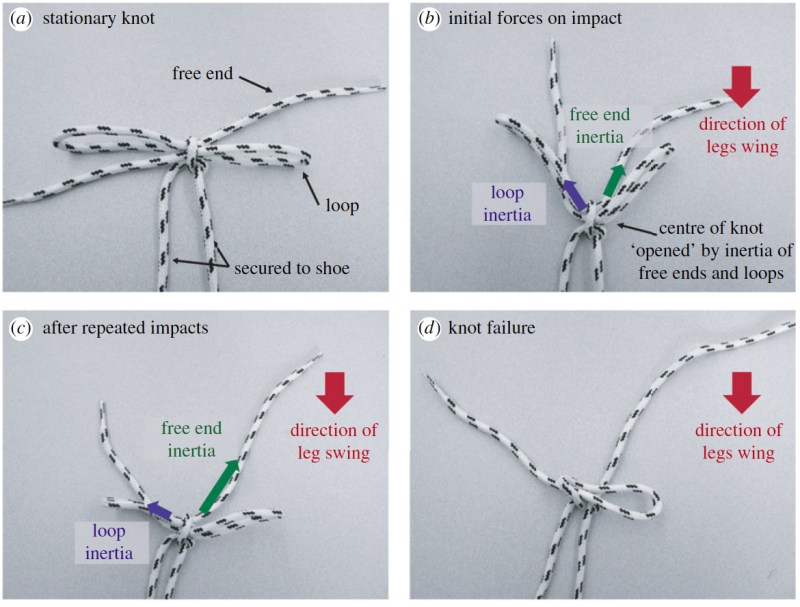 (a) stationary knot

free end

loop

secured to shoe

(b) initial forces on impact

free end inertia

direction of legs wing

loop inertia

centre of knot 'opened' by inertia of free ends and loops

(c) after repeated impacts

free end inertia

direction of leg swing

loop inertia

(d) knot failure

direction of legs wing