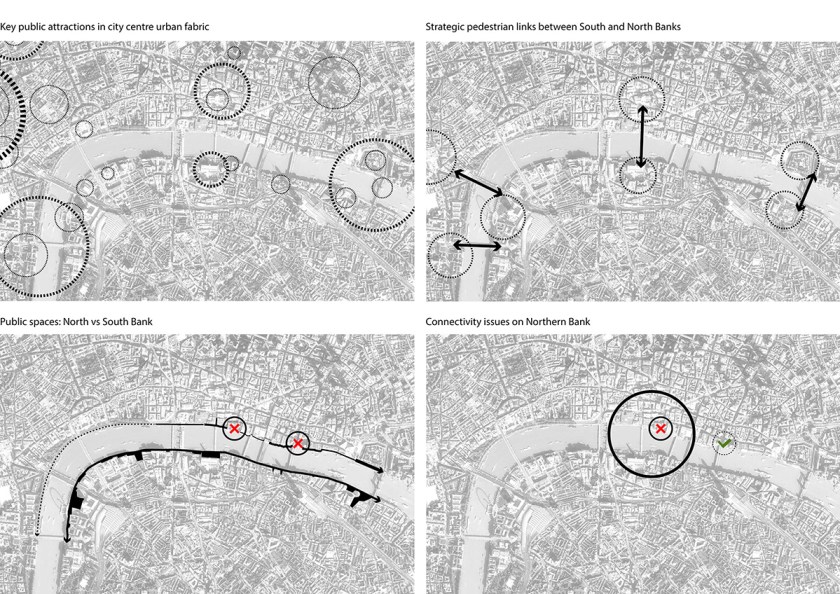 Key public attractions in city centre urban fabric

Strategic pedestrian links between South and North Banks

Public spaces: North vs South Bank

Connectivity issues on Northern Bank